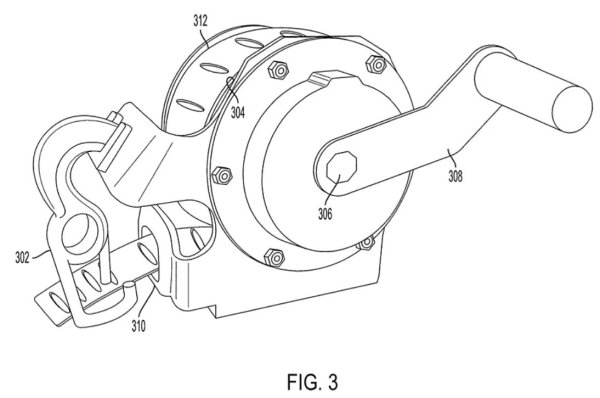 312
304
308
306
302
310
FIG. 3